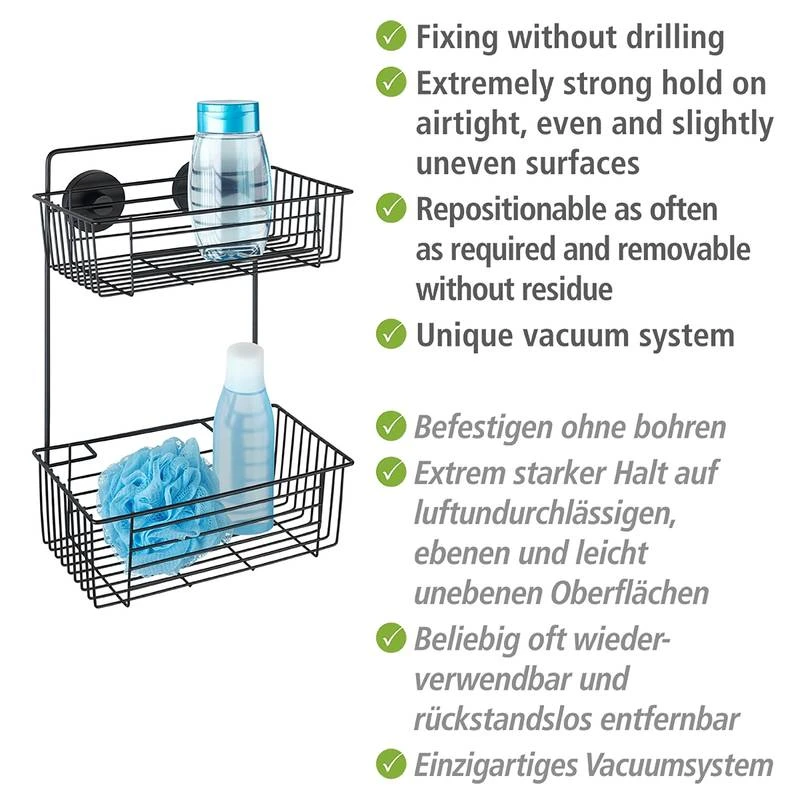 Fixing without drilling

Extremely strong hold on airtight, even and slightly uneven surfaces

Repositionable as often as required and removable without residue

Unique vacuum system

Befestigen ohne bohren

Extrem starker Halt auf luftundurchlässigen, ebenen und leicht unebenen Oberflächen

Beliebig oft wiederverwendbar und rückstandslos entfernbar

Einzigartiges Vacuumsystem