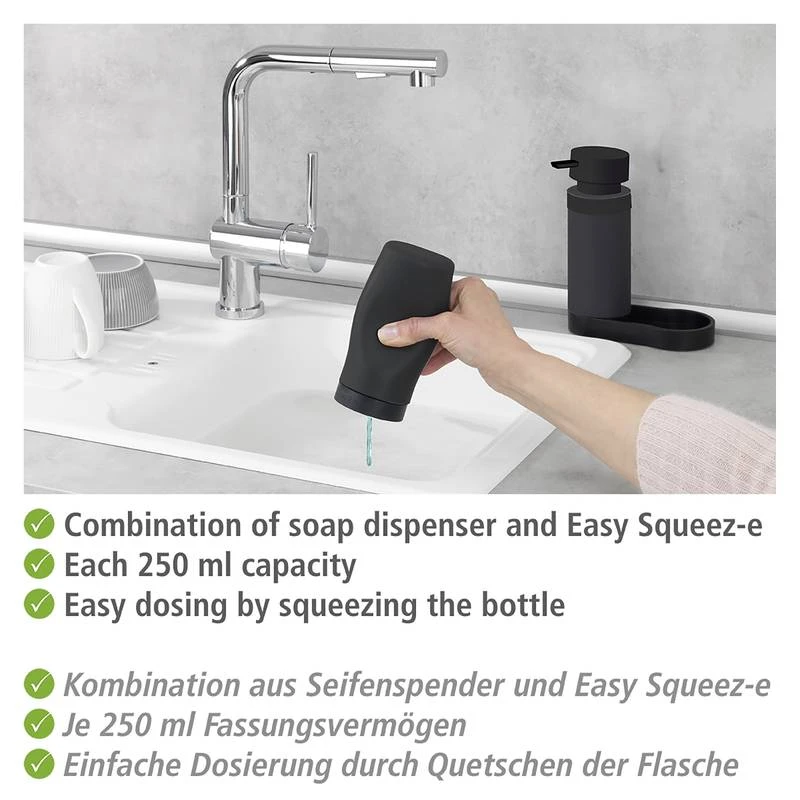 Combination of soap dispenser and Easy Squeez-e
Each 250 ml capacity
Easy dosing by squeezing the bottle

Kombination aus Seifenspender und Easy Squeez-e
Je 250 ml Fassungsvermögen
Einfache Dosierung durch Quetschen der Flasche