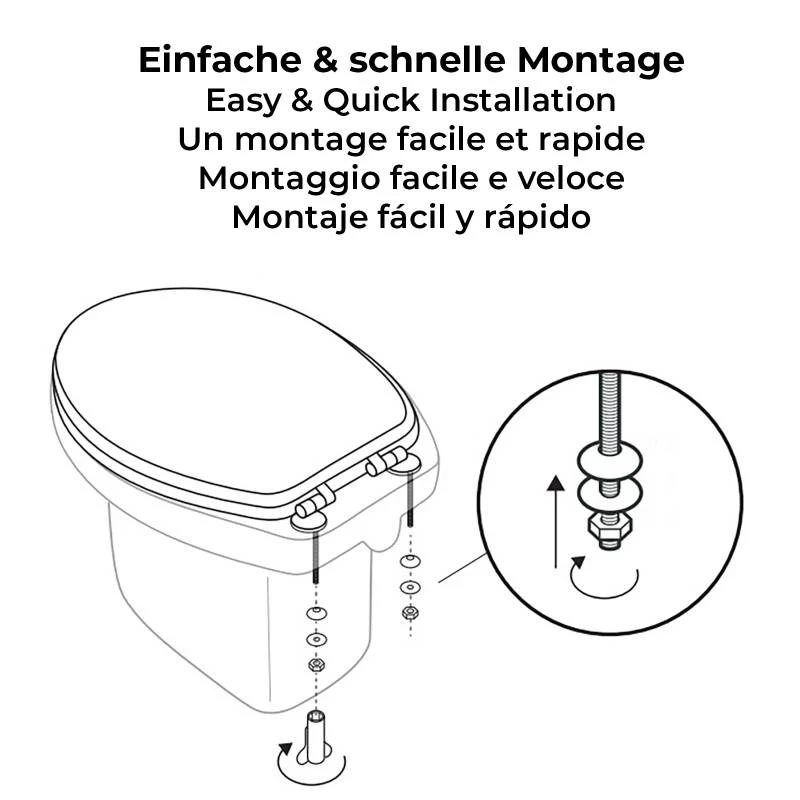 Einfache & schnelle Montage
Easy & Quick Installation
Un montage facile et rapide
Montaggio facile e veloce
Montaje fácil y rápido