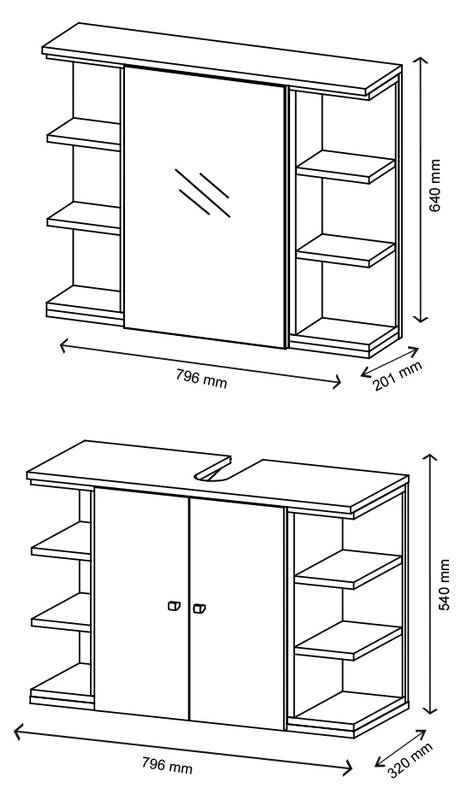 640 mm

796 mm

201 mm

540 mm

796 mm

320 mm